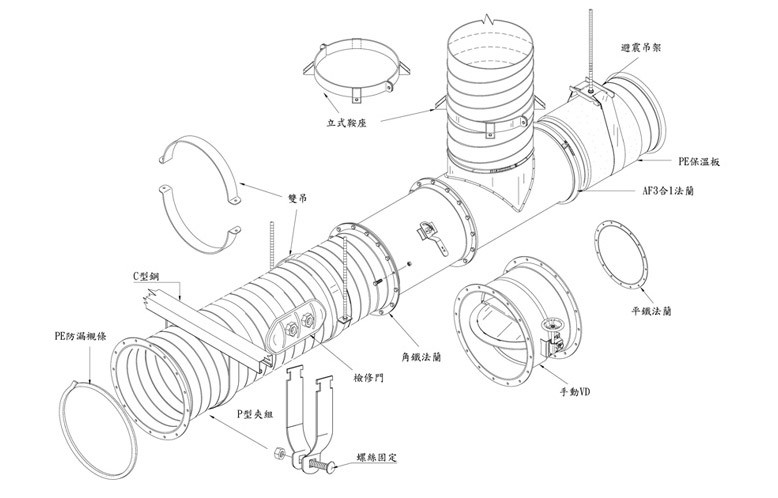 避震吊架

立式鞍座

PE保溫板

AF3合1法蘭

雙吊

平鐵法蘭

C型鋼

PE防漏襯條

角鐵法蘭

檢修門

手動VD

P型夾組

螺絲固定